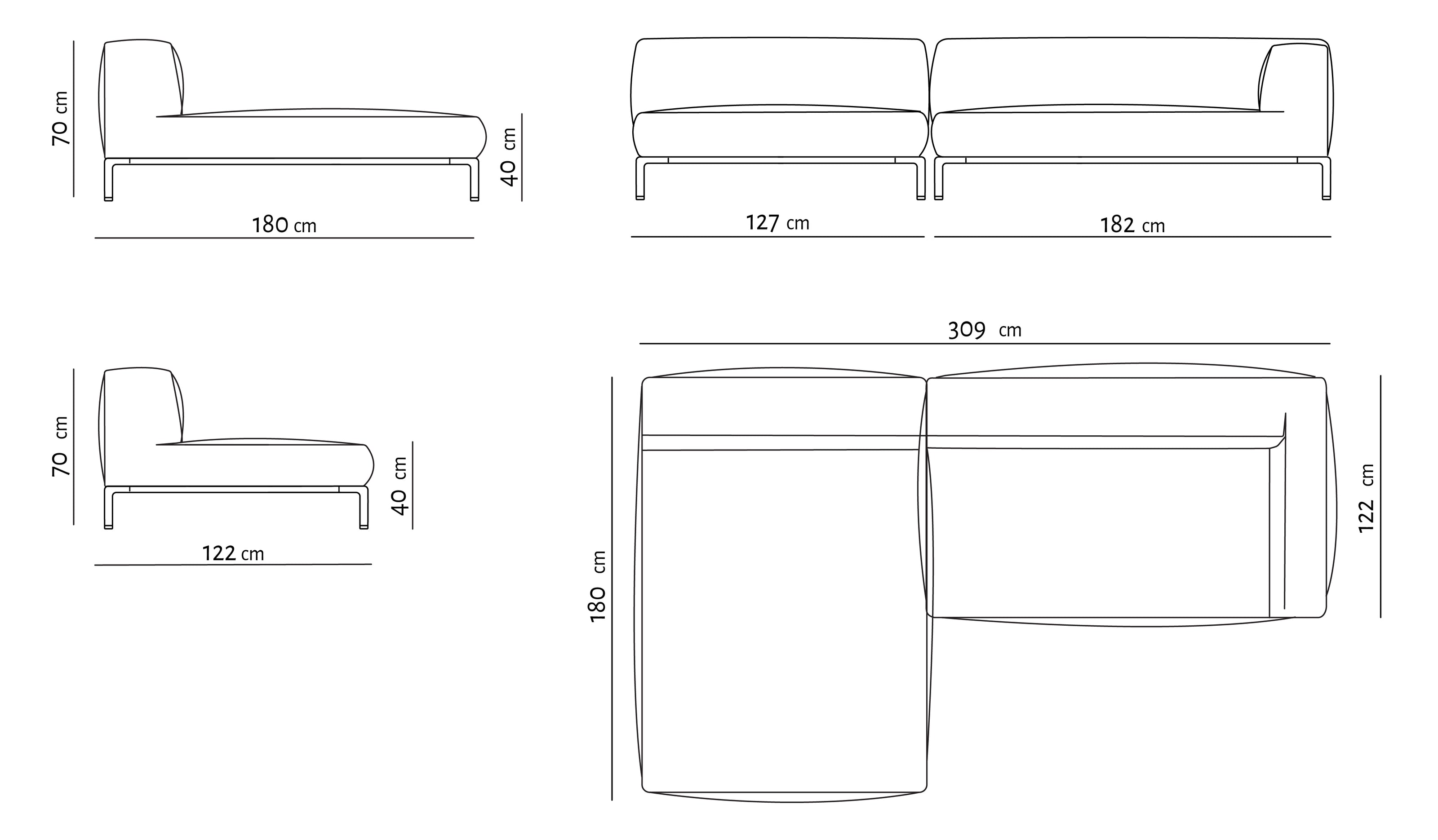 70 cm

40 cm

180 cm

127 cm

182 cm

70 cm

40 cm

122 cm

309 cm

180 cm

122 cm